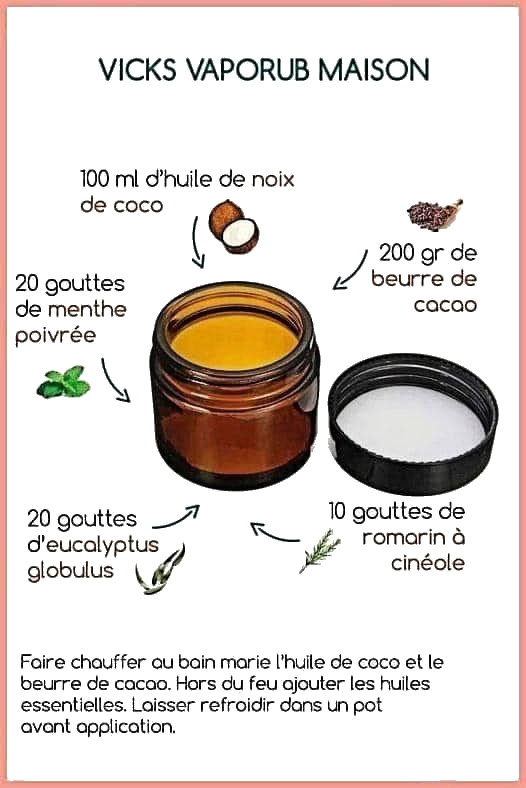 VICKS VAPORUB MAISON

100 ml d'huile de noix de coco

200 gr de beurre de cacao

20 gouttes de menthe poivrée

20 gouttes d'eucalyptus globulus

10 gouttes de romarin à cinéole

Faire chauffer au bain marie l'huile de coco et le beurre de cacao. Hors du feu ajouter les huiles essentielles. Laisser refroidir dans un pot avant application.